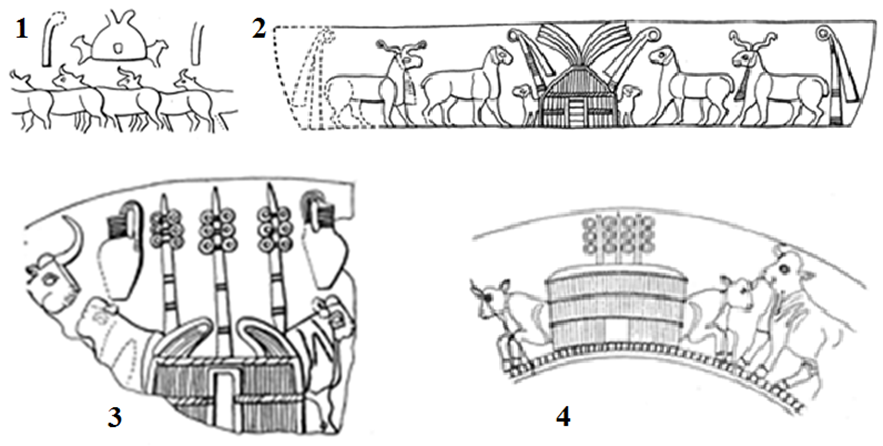 1
2
3
4